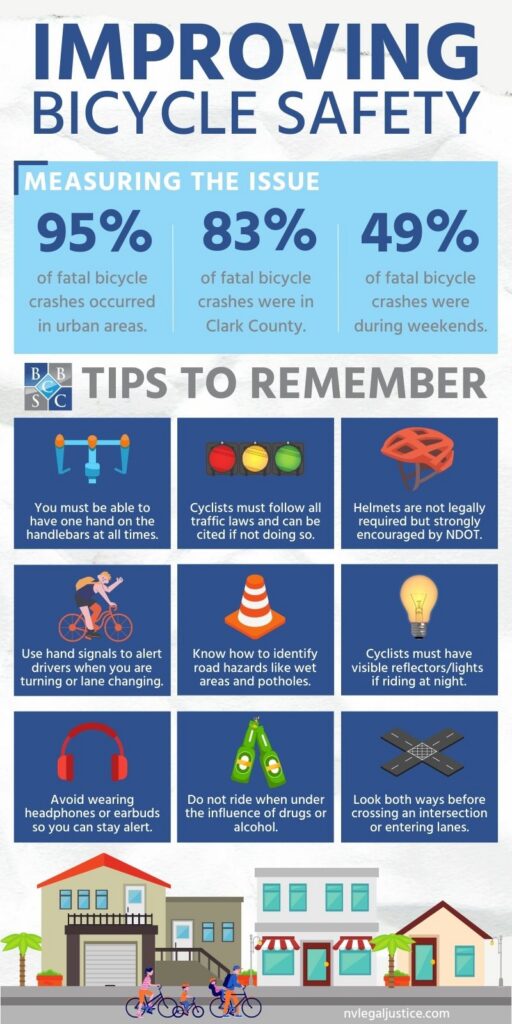 IMPROVING BICYCLE SAFETY

MEASURING THE ISSUE

95%
of fatal bicycle crashes occurred in urban areas.

83%
of fatal bicycle crashes were in Clark County.

49%
of fatal bicycle crashes were during weekends.

B B
S C

TIPS TO REMEMBER

You must be able to have one hand on the handlebars at all times.

Cyclists must follow all traffic laws and can be cited if not doing so.

Helmets are not legally required but strongly encouraged by NDOT.

Use hand signals to alert drivers when you are turning or lane changing.

Know how to identify road hazards like wet areas and potholes.

Cyclists must have visible reflectors/lights if riding at night.

Avoid wearing headphones or earbuds so you can stay alert.

Do not ride when under the influence of drugs or alcohol.

Look both ways before crossing an intersection or entering lanes.

nvlegaljustice.com